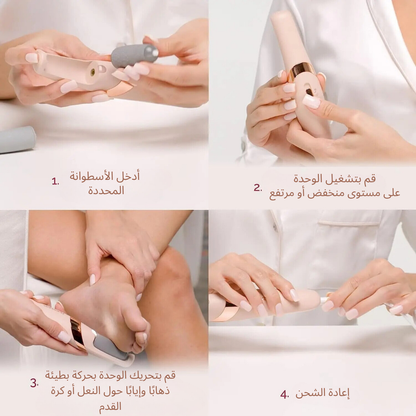 1. أدخل الأسطوانة المحددة

2. قم بتشغيل الوحدة على مستوى منخفض أو مرتفع

3. قم بتحريك الوحدة بحركة بطيئة ذهابًا وإيابًا حول النعل أو كرة القدم

4. إعادة الشحن